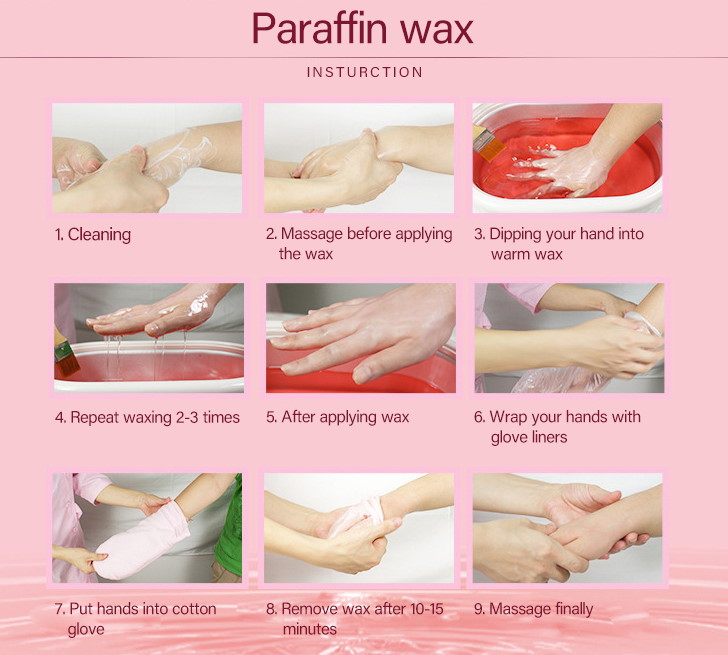 Paraffin wax

INSTURCTION

1. Cleaning

2. Massage before applying the wax

3. Dipping your hand into warm wax

4. Repeat waxing 2-3 times

5. After applying wax

6. Wrap your hands with glove liners

7. Put hands into cotton glove

8. Remove wax after 10-15 minutes

9. Massage finally