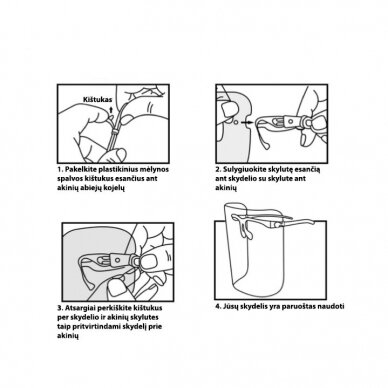 Kištukas

1. Pakelkite plastikinius mėlynos spalvos kištukus esančius ant akinių abiejų kojelų

2. Sulygiuokite skylutę esančią ant skydelio su skylute ant akinių

3. Atsargiai perkiškite kištukus per skydelio ir akinių skylutes taip pritvirtindami skydelį prie akinių

4. Jūsų skydelis yra paruoštas naudoti