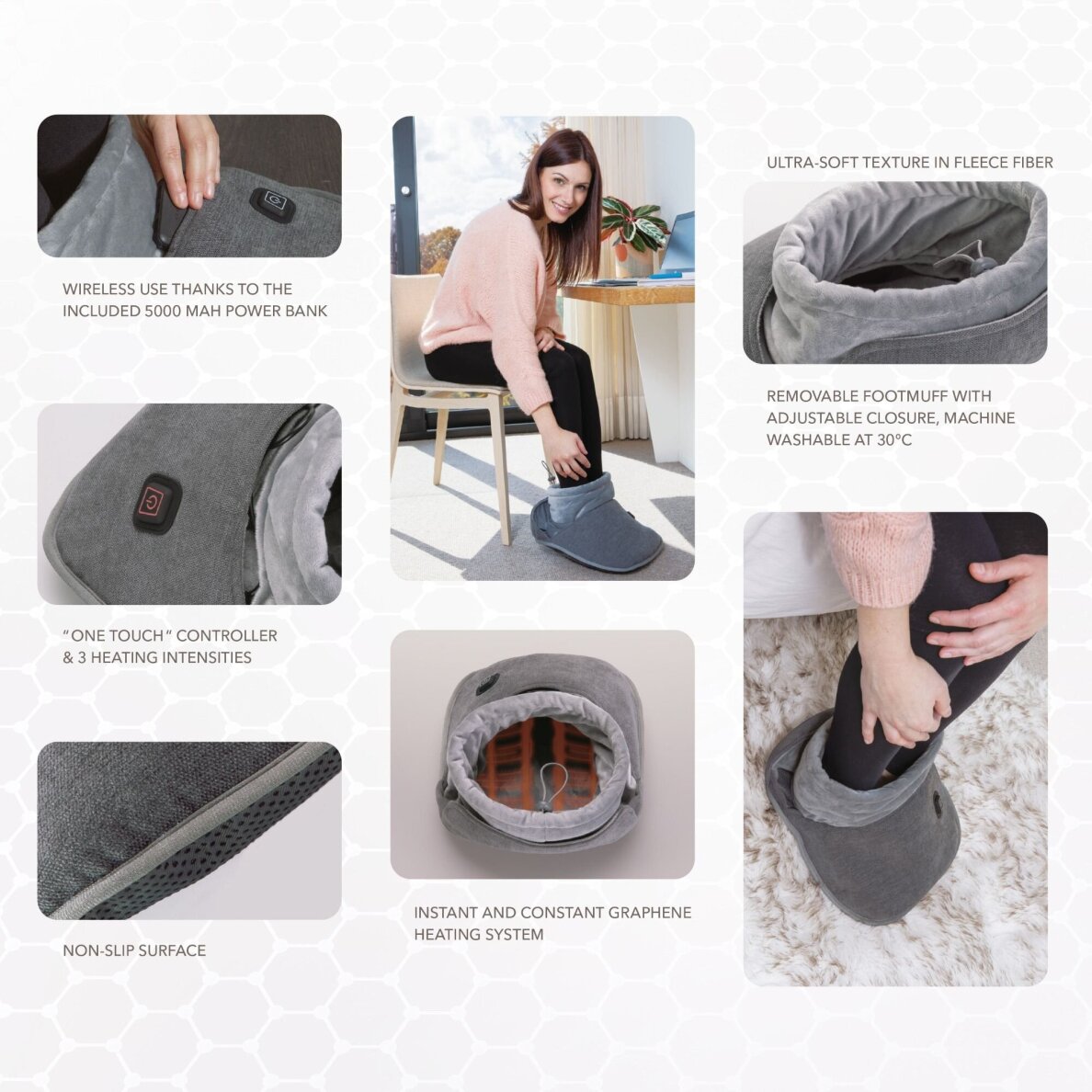 WIRELESS USE THANKS TO THE INCLUDED 5000 MAH POWER BANK

"ONE TOUCH" CONTROLLER & 3 HEATING INTENSITIES

NON-SLIP SURFACE

INSTANT AND CONSTANT GRAPHENE HEATING SYSTEM

ULTRA-SOFT TEXTURE IN FLEECE FIBER

REMOVABLE FOOTMUFF WITH ADJUSTABLE CLOSURE, MACHINE WASHABLE AT 30°C