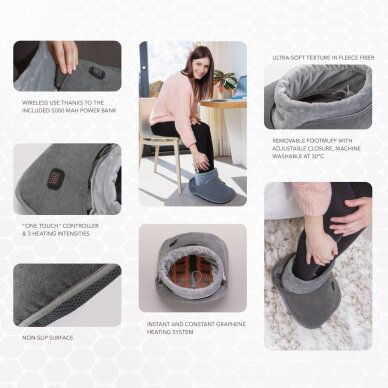 WIRELESS USE THANKS TO THE INCLUDED 5000 MAH POWER BANK

"ONE TOUCH" CONTROLLER & 3 HEATING INTENSITIES

NON-SLIP SURFACE

INSTANT AND CONSTANT GRAPHENE HEATING SYSTEM

ULTRA-SOFT TEXTURE IN FLEECE FIBER

REMOVABLE FOOTMUFF WITH ADJUSTABLE CLOSURE, MACHINE WASHABLE AT 30°C